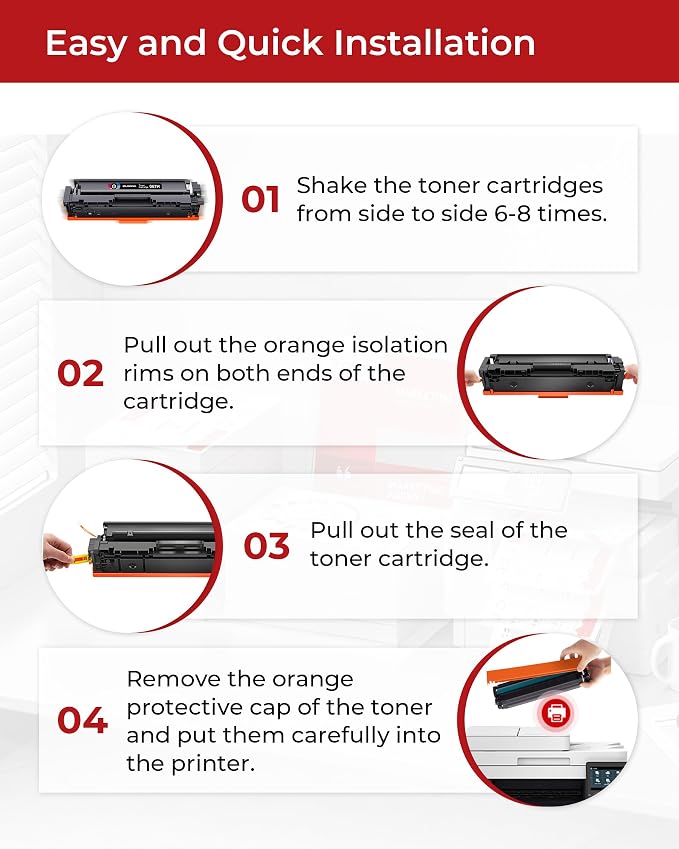 Easy and Quick Installation

01 Shake the toner cartridges from side to side 6-8 times.

02 Pull out the orange isolation rims on both ends of the cartridge.

03 Pull out the seal of the toner cartridge.

04 Remove the orange protective cap of the toner and put them carefully into the printer.