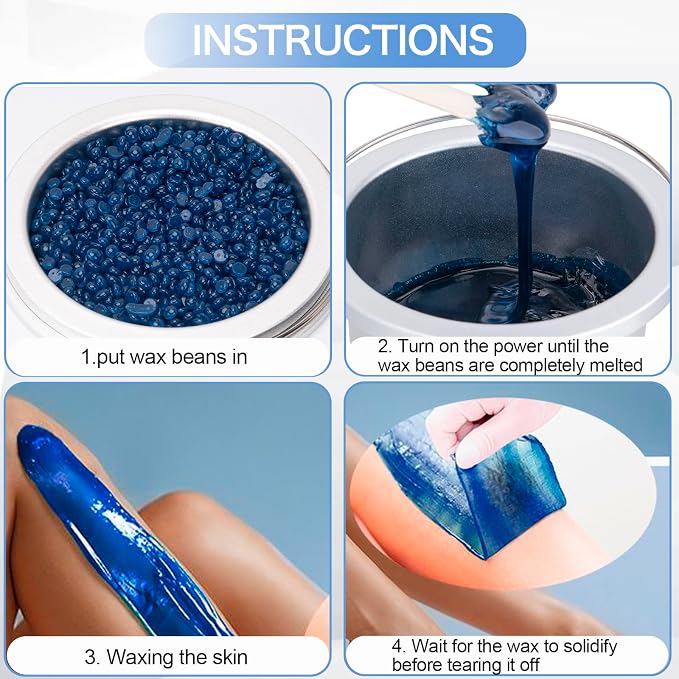 INSTRUCTIONS

1.put wax beans in

2. Turn on the power until the wax beans are completely melted

3. Waxing the skin

4. Wait for the wax to solidify before tearing it off