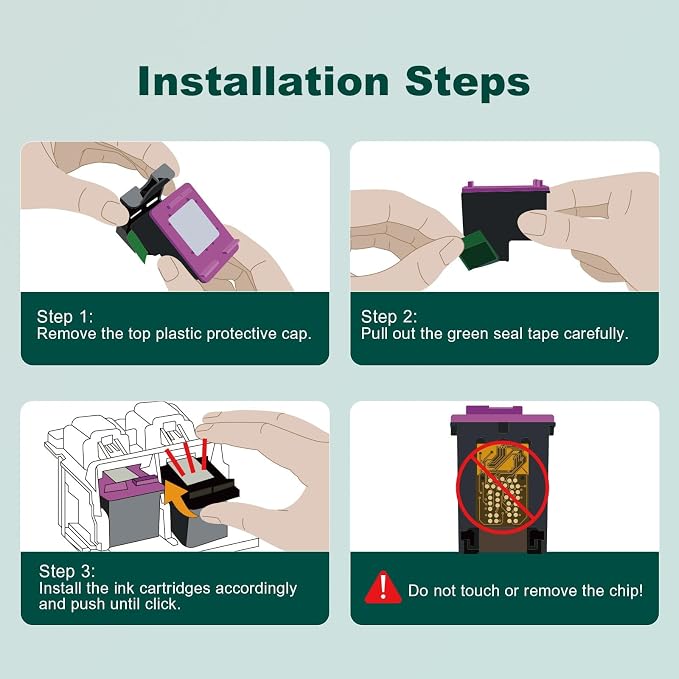 Installation Steps

Step 1:
Remove the top plastic protective cap.

Step 2:
Pull out the green seal tape carefully.

Step 3:
Install the ink cartridges accordingly and push until click.

Do not touch or remove the chip!