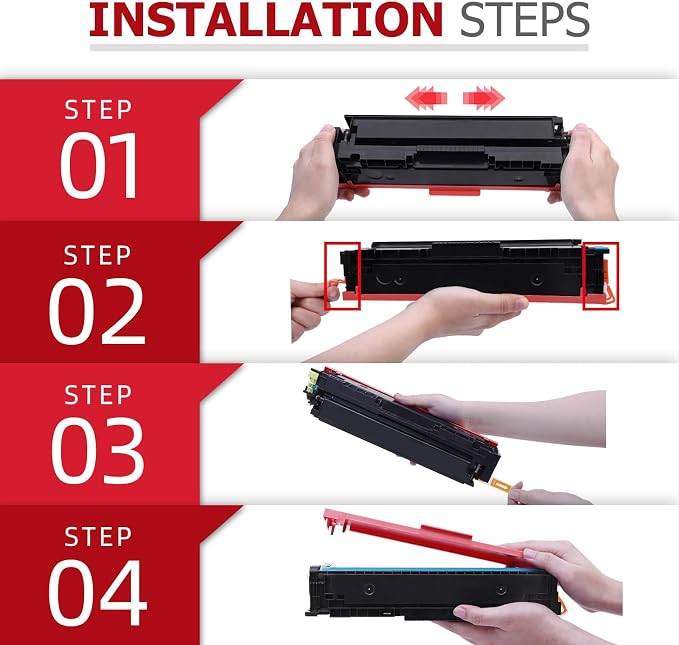 INSTALLATION STEPS

STEP
01

STEP
02

STEP
03

STEP
04