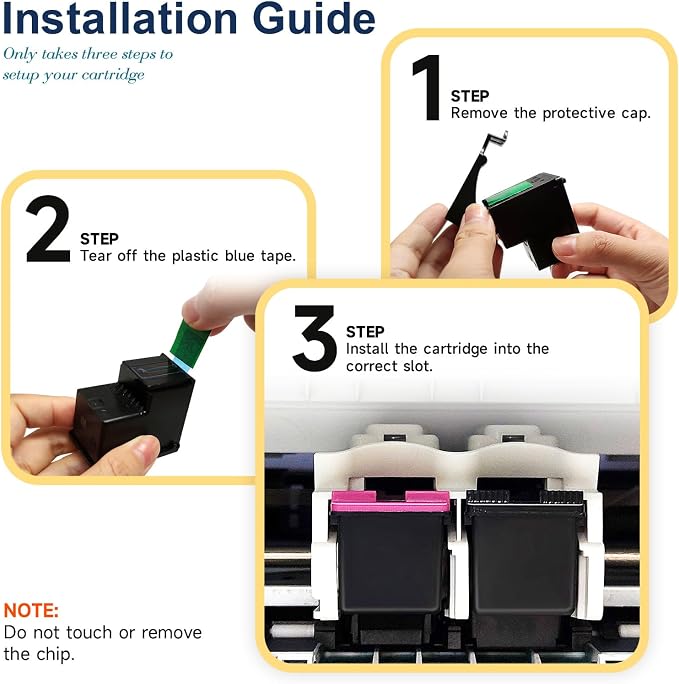 Installation Guide

Only takes three steps to setup your cartridge

1 STEP
Remove the protective cap.

2 STEP
Tear off the plastic blue tape.

3 STEP
Install the cartridge into the correct slot.

NOTE:
Do not touch or remove the chip.