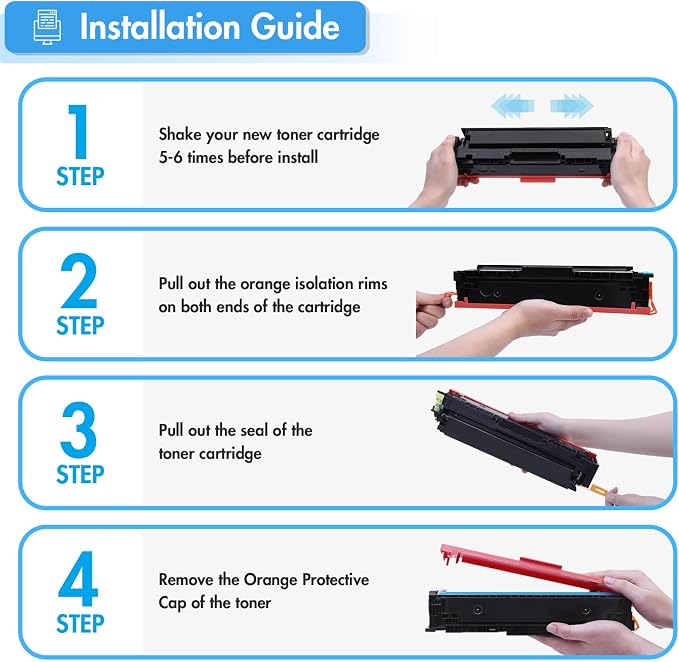 Installation Guide

1
STEP
Shake your new toner cartridge 5-6 times before install

2
STEP
Pull out the orange isolation rims on both ends of the cartridge

3
STEP
Pull out the seal of the toner cartridge

4
STEP
Remove the Orange Protective Cap of the toner