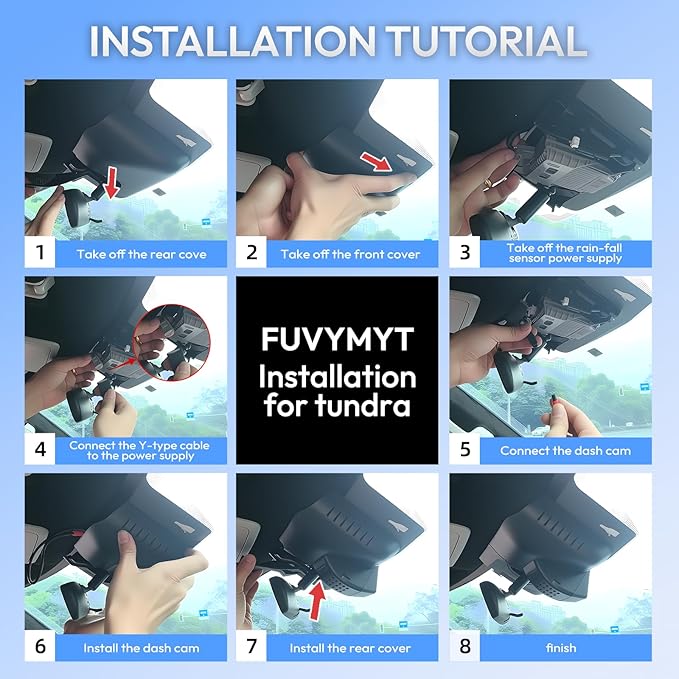 INSTALLATION TUTORIAL

1 Take off the rear cove

2 Take off the front cover

3 Take off the rain-fall sensor power supply

4 Connect the Y-type cable to the power supply

FUVYMYT Installation for tundra

5 Connect the dash cam

6 Install the dash cam

7 Install the rear cover

8 finish