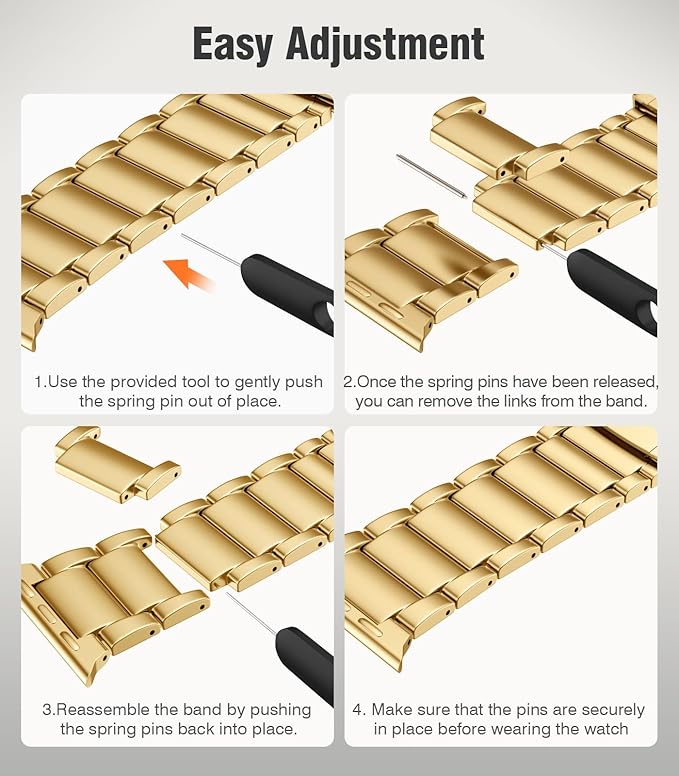 Easy Adjustment

1.Use the provided tool to gently push the spring pin out of place.

2.Once the spring pins have been released, you can remove the links from the band.

3.Reassemble the band by pushing the spring pins back into place.

4. Make sure that the pins are securely in place before wearing the watch