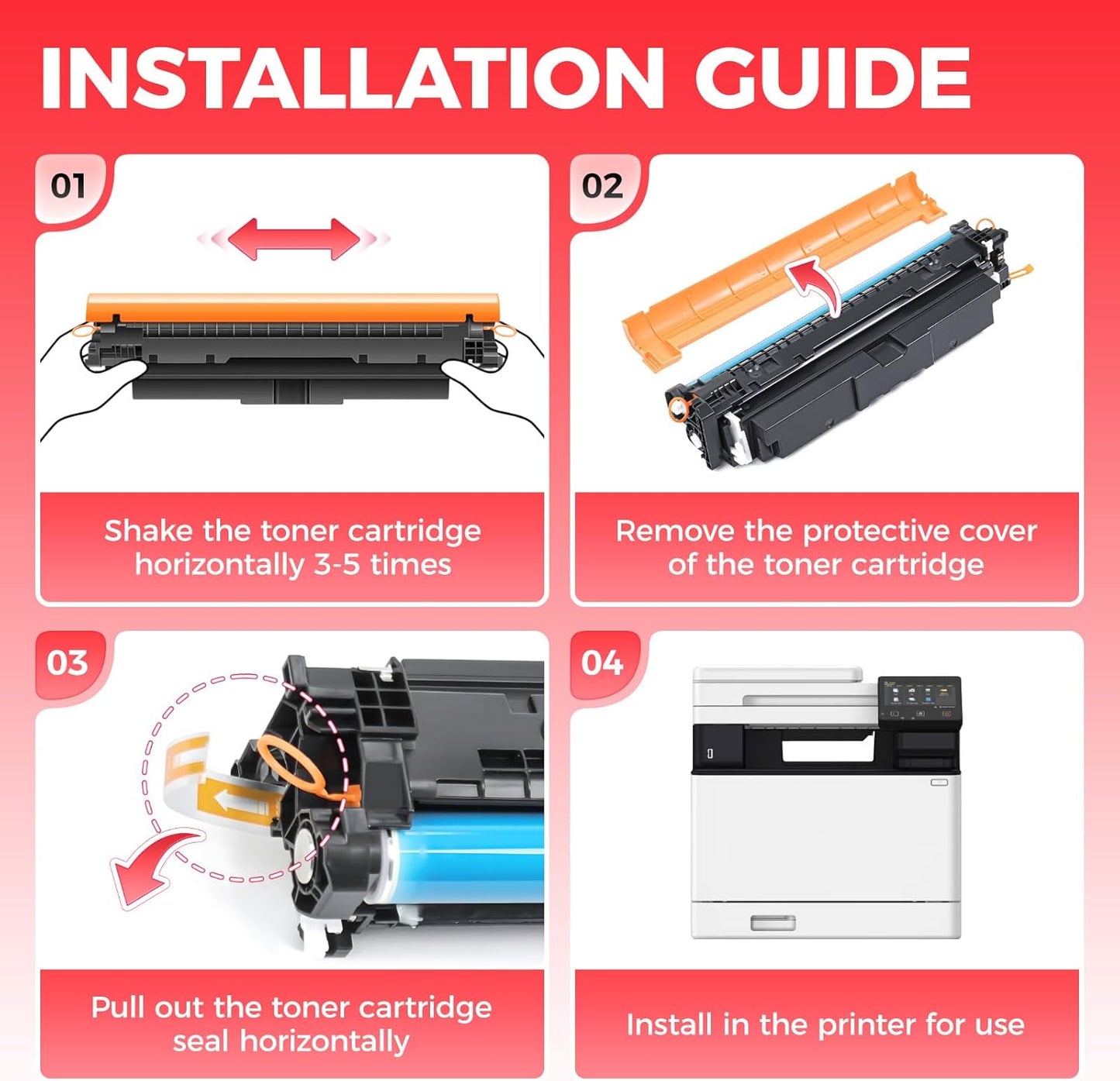 INSTALLATION GUIDE

01

Shake the toner cartridge horizontally 3-5 times

02

Remove the protective cover of the toner cartridge

03

Pull out the toner cartridge seal horizontally

04

Install in the printer for use