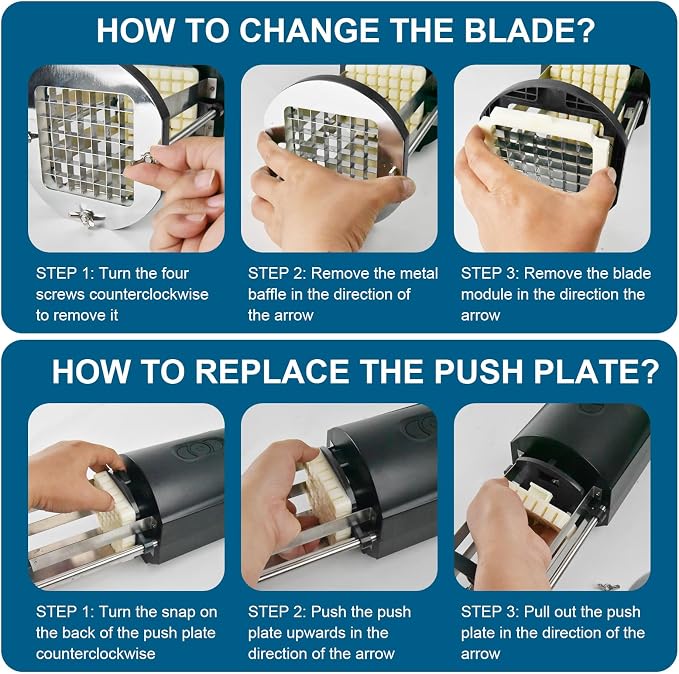 HOW TO CHANGE THE BLADE?

STEP 1: Turn the four screws counterclockwise to remove it

STEP 2: Remove the metal baffle in the direction of the arrow

STEP 3: Remove the blade module in the direction the arrow

HOW TO REPLACE THE PUSH PLATE?

STEP 1: Turn the snap on the back of the push plate counterclockwise

STEP 2: Push the push plate upwards in the direction of the arrow

STEP 3: Pull out the push plate in the direction of the arrow