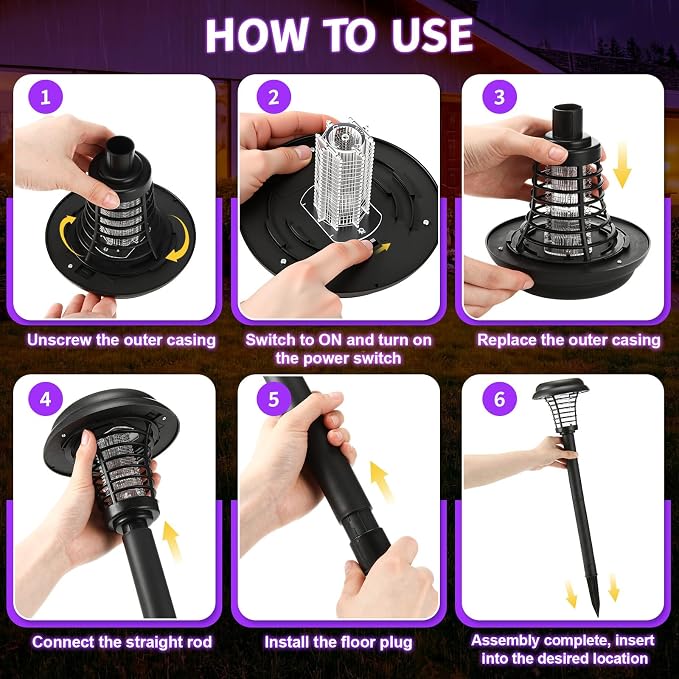 HOW TO USE

1

Unscrew the outer casing

2

Switch to ON and turn on the power switch

3

Replace the outer casing

4

Connect the straight rod

5

Install the floor plug

6

Assembly complete, insert into the desired location