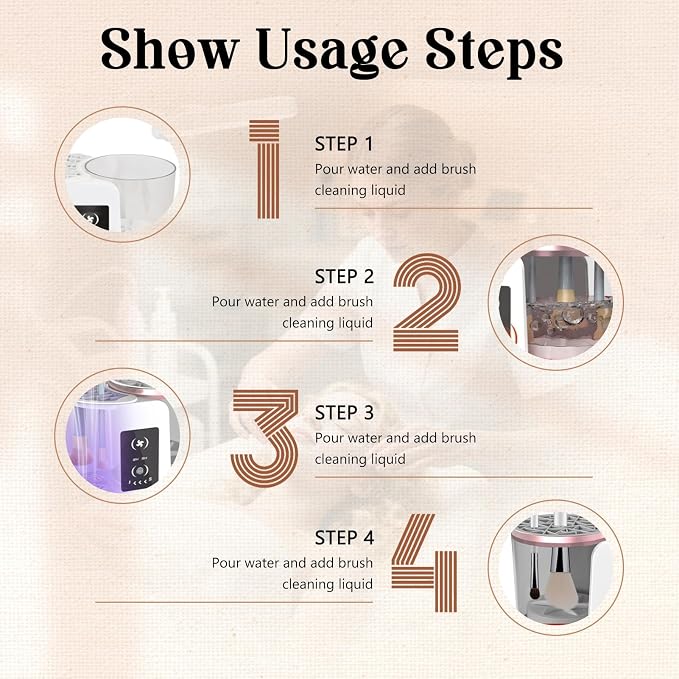 Show Usage Steps

1

STEP 1
Pour water and add brush cleaning liquid

STEP 2
Pour water and add brush cleaning liquid

2

3

STEP 3
Pour water and add brush cleaning liquid

STEP 4
Pour water and add brush cleaning liquid

4