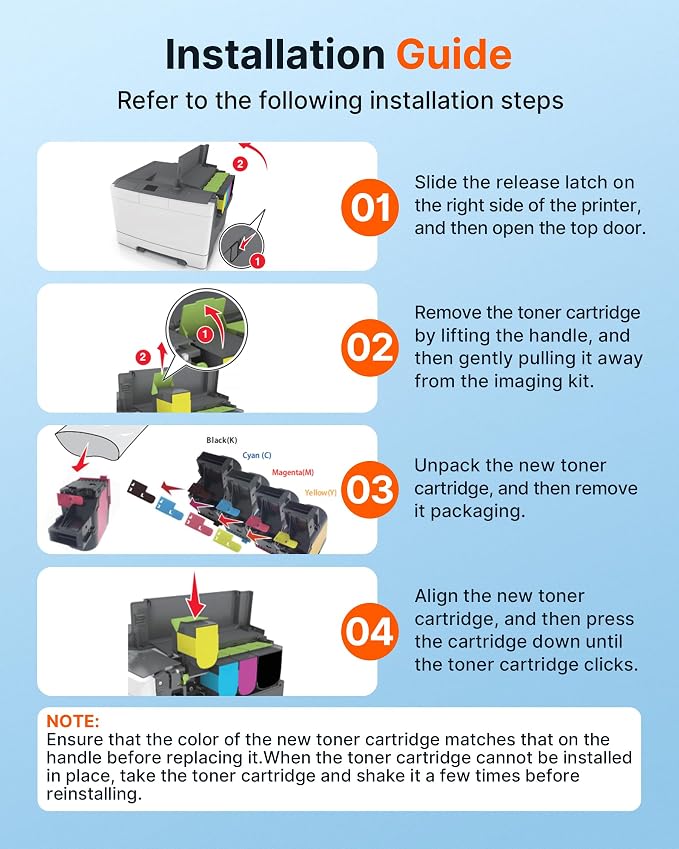 Installation Guide

Refer to the following installation steps

2

1

01

Slide the release latch on the right side of the printer, and then open the top door.

1

2

02

Remove the toner cartridge by lifting the handle, and then gently pulling it away from the imaging kit.

Black(K)

Cyan (C)

Magenta(M)

Yellow(Y)

03

Unpack the new toner cartridge, and then remove it packaging.

04

Align the new toner cartridge, and then press the cartridge down until the toner cartridge clicks.

NOTE:
Ensure that the color of the new toner cartridge matches that on the handle before replacing it.When the toner cartridge cannot be installed in place, take the toner cartridge and shake it a few times before reinstalling.