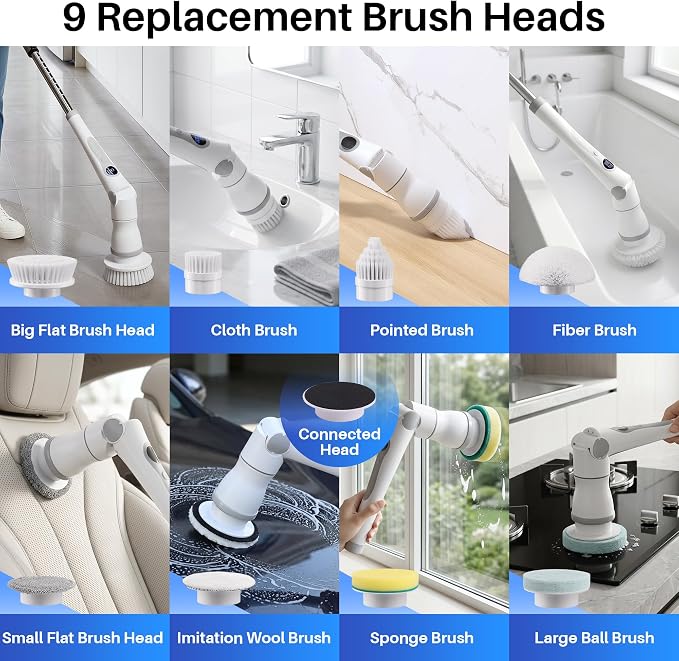 9 Replacement Brush Heads

Big Flat Brush Head

Cloth Brush

Pointed Brush

Fiber Brush

Connected Head

Small Flat Brush Head

Imitation Wool Brush

Sponge Brush

Large Ball Brush