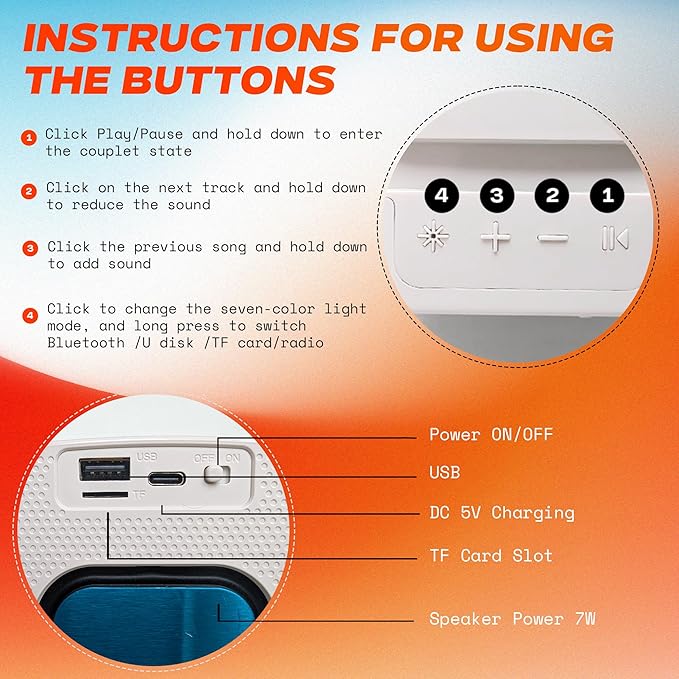 INSTRUCTIONS FOR USING THE BUTTONS

1 Click Play/Pause and hold down to enter the couplet state

2 Click on the next track and hold down to reduce the sound

3 Click the previous song and hold down to add sound

4 Click to change the seven-color light mode, and long press to switch Bluetooth /U disk /TF card/radio

4 3 2 1

USB OFF ON
TF

Power ON/OFF

USB

DC 5V Charging

TF Card Slot

Speaker Power 7W