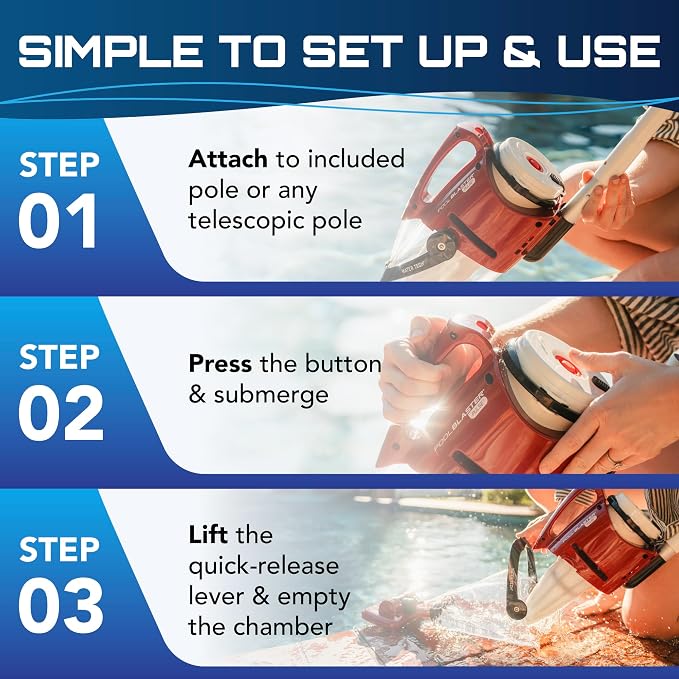 SIMPLE TO SET UP & USE

STEP 01

Attach to included pole or any telescopic pole

POOL BLASTER

WATER TECH

STEP 02

Press the button & submerge

POOL BLASTER

STEP 03

Lift the quick-release lever & empty the chamber