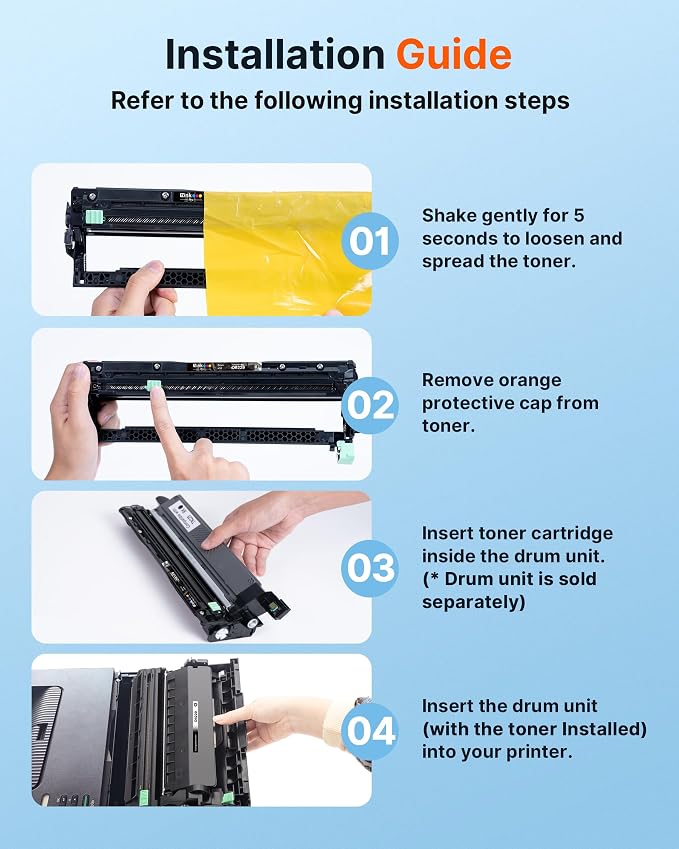 Installation Guide

Refer to the following installation steps

01

Shake gently for 5 seconds to loosen and spread the toner.

02

Remove orange protective cap from toner.

03

Insert toner cartridge inside the drum unit. (* Drum unit is sold separately)

04

Insert the drum unit (with the toner Installed) into your printer.