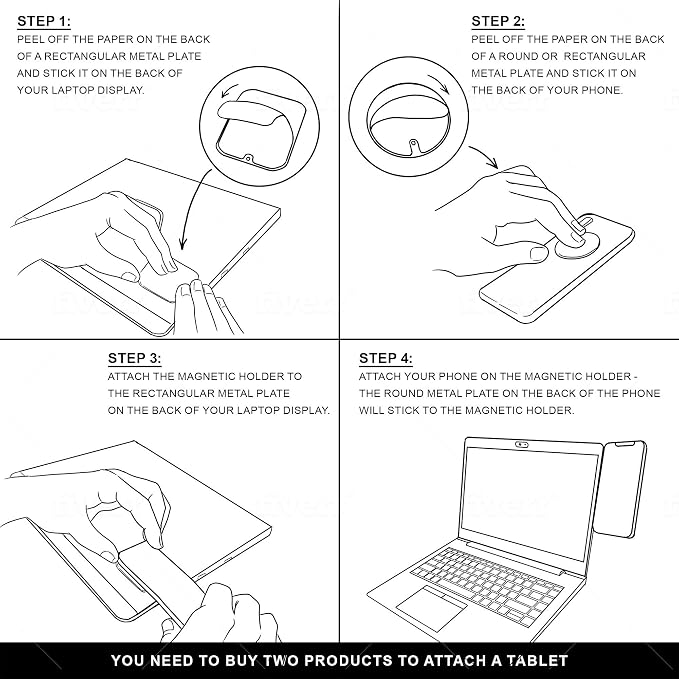 STEP 1:
PEEL OFF THE PAPER ON THE BACK OF A RECTANGULAR METAL PLATE AND STICK IT ON THE BACK OF YOUR LAPTOP DISPLAY.

STEP 2:
PEEL OFF THE PAPER ON THE BACK OF A ROUND OR RECTANGULAR METAL PLATE AND STICK IT ON THE BACK OF YOUR PHONE.

STEP 3:
ATTACH THE MAGNETIC HOLDER TO THE RECTANGULAR METAL PLATE ON THE BACK OF YOUR LAPTOP DISPLAY.

STEP 4:
ATTACH YOUR PHONE ON THE MAGNETIC HOLDER - THE ROUND METAL PLATE ON THE BACK OF THE PHONE WILL STICK TO THE MAGNETIC HOLDER.

YOU NEED TO BUY TWO PRODUCTS TO ATTACH A TABLET