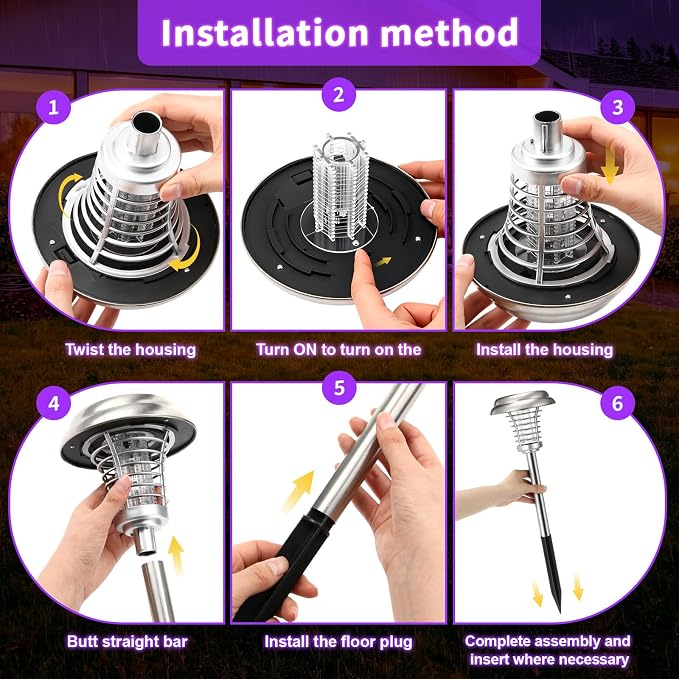 Installation method

1

Twist the housing

2

Turn ON to turn on the

3

Install the housing

4

Butt straight bar

5

Install the floor plug

6

Complete assembly and insert where necessary