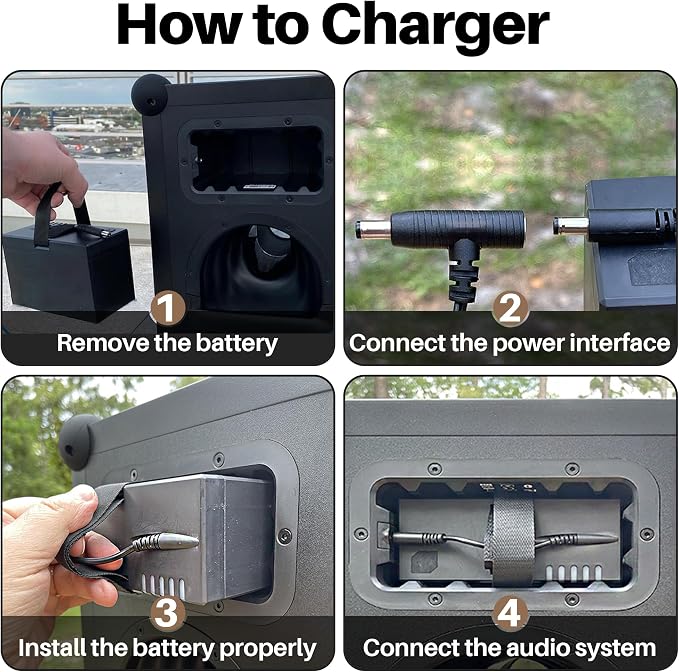 How to Charger

1
Remove the battery

2
Connect the power interface

3
Install the battery properly

4
Connect the audio system