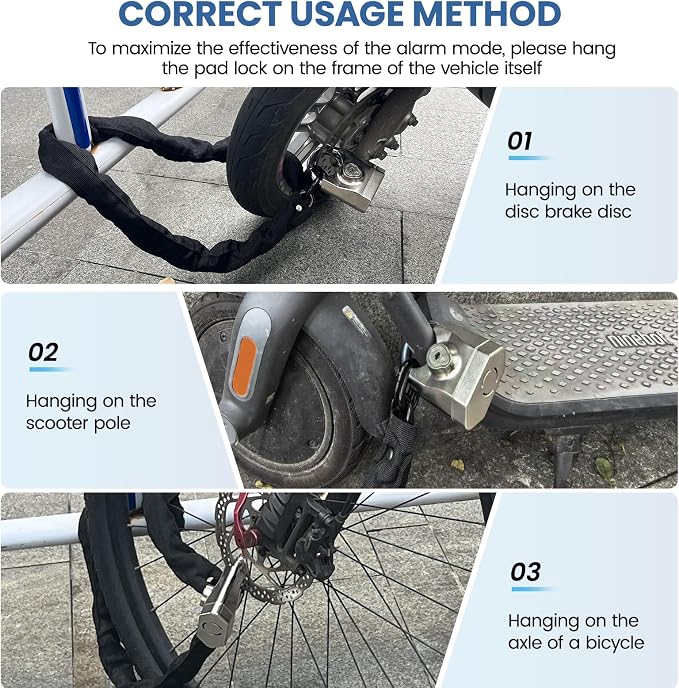 CORRECT USAGE METHOD

To maximize the effectiveness of the alarm mode, please hang the pad lock on the frame of the vehicle itself

01

Hanging on the disc brake disc

02

Hanging on the scooter pole

ninebot

03

Hanging on the axle of a bicycle