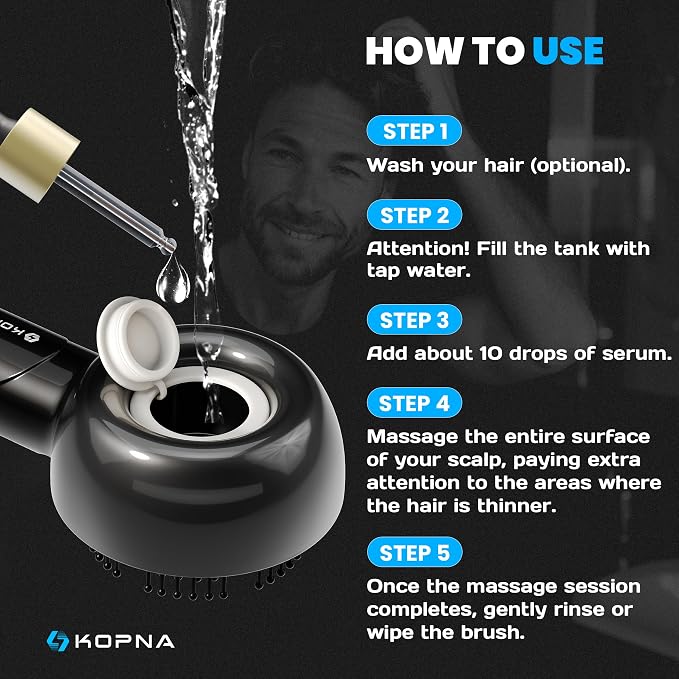 HOW TO USE

STEP 1
Wash your hair (optional).

STEP 2
Attention! Fill the tank with tap water.

STEP 3
Add about 10 drops of serum.

STEP 4
Massage the entire surface of your scalp, paying extra attention to the areas where the hair is thinner.

STEP 5
Once the massage session completes, gently rinse or wipe the brush.

KOPNA