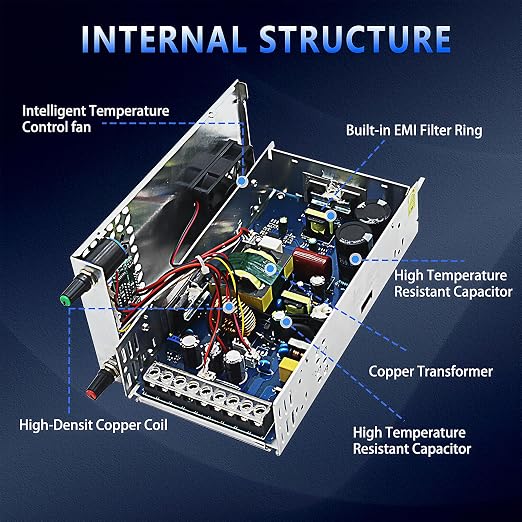 INTERNAL STRUCTURE

Intelligent Temperature Control fan

Built-in EMI Filter Ring

High Temperature Resistant Capacitor

Copper Transformer

High-Densit Copper Coil

High Temperature Resistant Capacitor